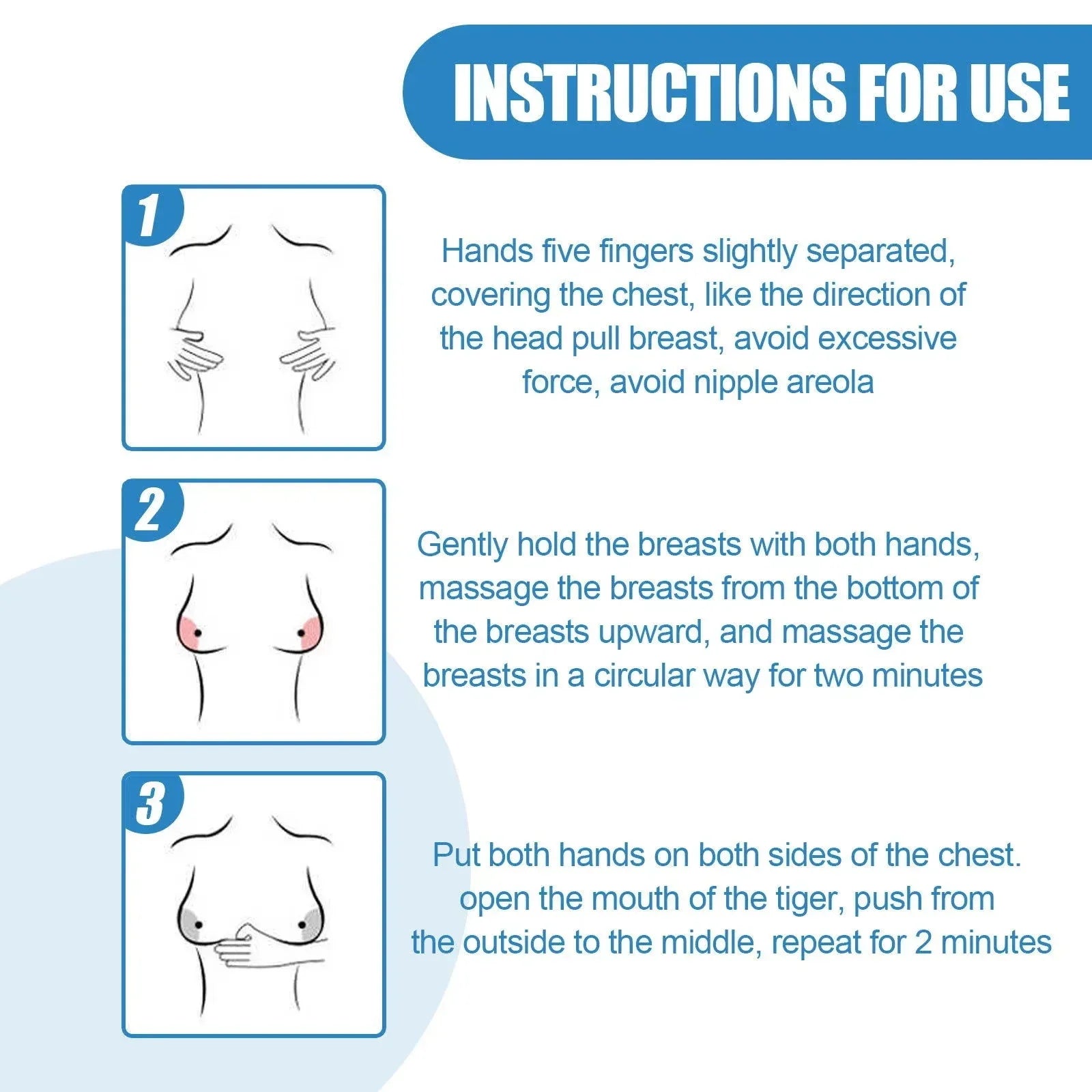 INSTRUCTIONS FOR USE

1

Hands five fingers slightly separated, covering the chest, like the direction of the head pull breast, avoid excessive force, avoid nipple areola

2

Gently hold the breasts with both hands, massage the breasts from the bottom of the breasts upward, and massage the breasts in a circular way for two minutes

3

Put both hands on both sides of the chest. open the mouth of the tiger, push from the outside to the middle, repeat for 2 minutes