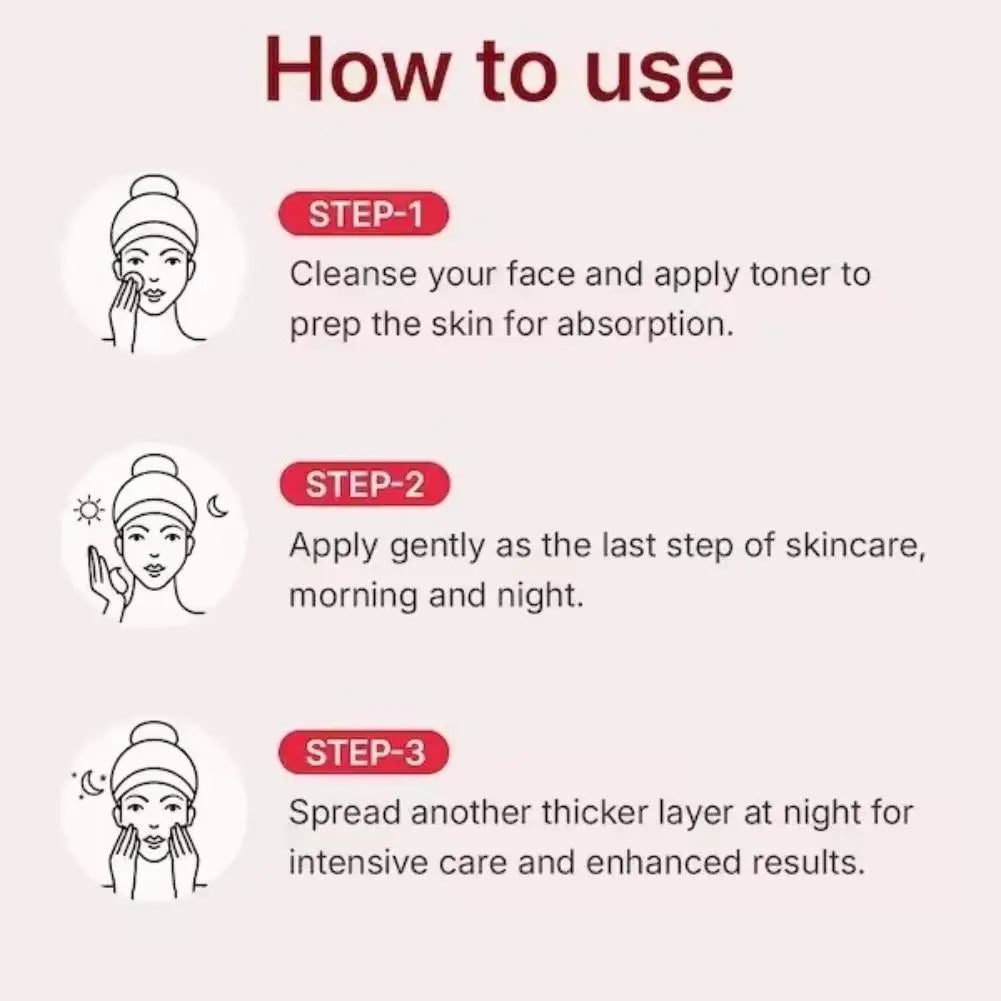 How to use

STEP-1

Cleanse your face and apply toner to prep the skin for absorption.

STEP-2

Apply gently as the last step of skincare, morning and night.

STEP-3

Spread another thicker layer at night for intensive care and enhanced results.