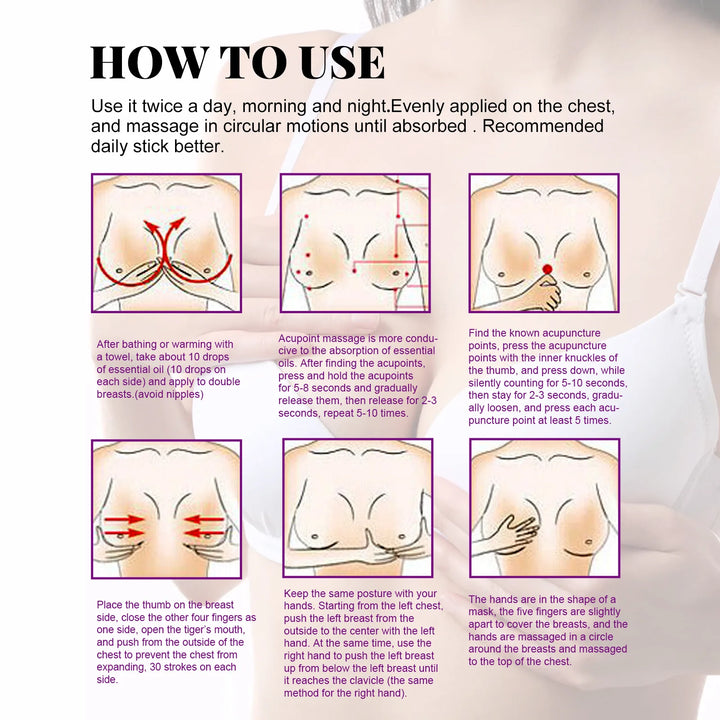 HOW TO USE

Use it twice a day, morning and night.Evenly applied on the chest, and massage in circular motions until absorbed . Recommended daily stick better.

After bathing or warming with a towel, take about 10 drops of essential oil (10 drops on each side) and apply to double breasts.(avoid nipples)

Acupoint massage is more conducive to the absorption of essential oils. After finding the acupoints, press and hold the acupoints for 5-8 seconds and gradually release them, then release for 2-3 seconds, repeat 5-10 times.

Find the known acupuncture points, press the acupuncture points with the inner knuckles of the thumb, and press down, while silently counting for 5-10 seconds, then stay for 2-3 seconds, gradually loosen, and press each acupuncture point at least 5 times.

Place the thumb on the breast side, close the other four fingers as one side, open the tiger's mouth, and push from the outside of the chest to prevent the chest from expanding, 30 strokes on each side.

Keep the same posture with your hands. Starting from the left chest, push the left breast from the outside to the center with the left hand. At the same time, use the right hand to push the left breast up from below the left breast until it reaches the clavicle (the same method for the right hand).

The hands are in the shape of a mask, the five fingers are slightly apart to cover the breasts, and the hands are massaged in a circle around the breasts and massaged to the top of the chest.