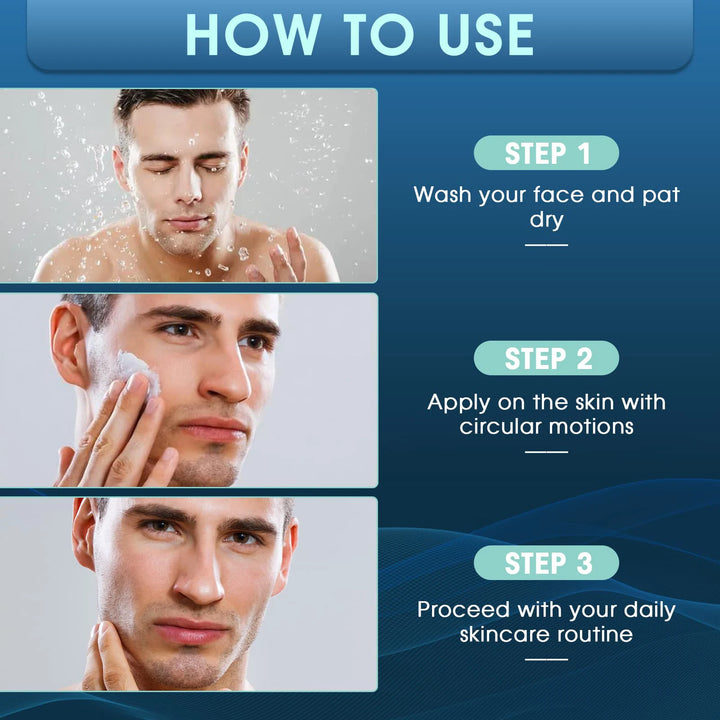 HOW TO USE

STEP 1

Wash your face and pat dry

STEP 2

Apply on the skin with circular motions

STEP 3

Proceed with your daily skincare routine