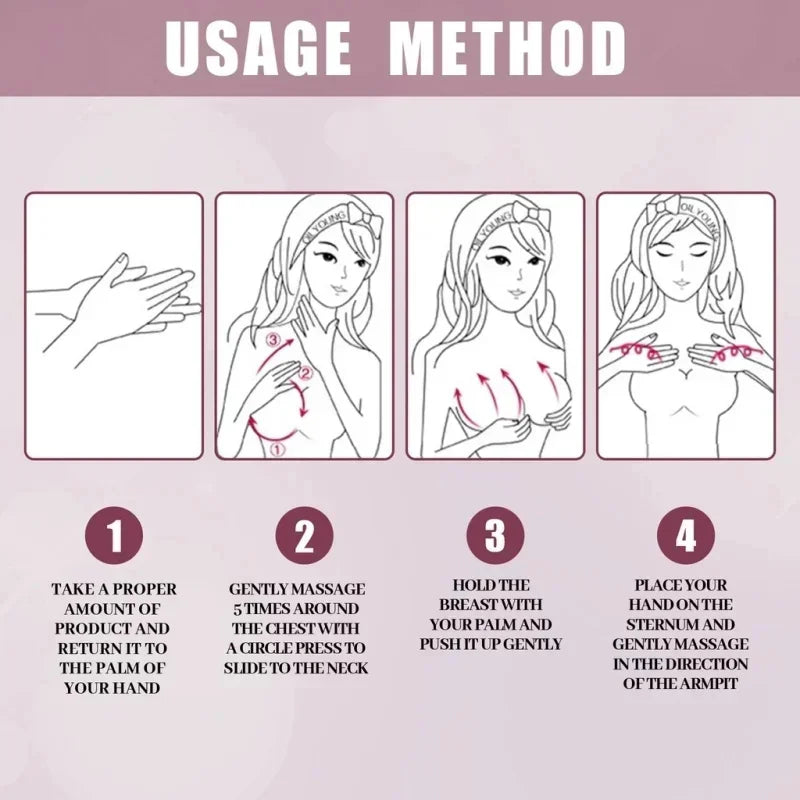 USAGE METHOD

OIL YOUNG

③

②

①

OIL YOUNG

OIL YOUNG

1

TAKE A PROPER AMOUNT OF PRODUCT AND RETURN IT TO THE PALM OF YOUR HAND

2

GENTLY MASSAGE 5 TIMES AROUND THE CHEST WITH A CIRCLE PRESS TO SLIDE TO THE NECK

3

HOLD THE BREAST WITH YOUR PALM AND PUSH IT UP GENTLY

4

PLACE YOUR HAND ON THE STERNUM AND GENTLY MASSAGE IN THE DIRECTION OF THE ARMPIT